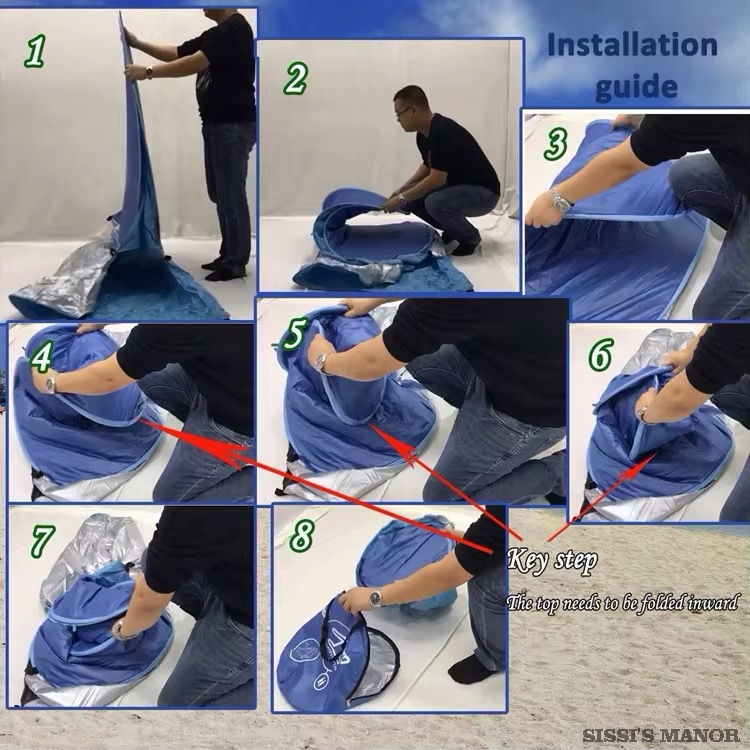 Installation guide

1

2

3

4

5

6

7

8

Key step

The top needs to be folded inward

SISSI'S MANOR