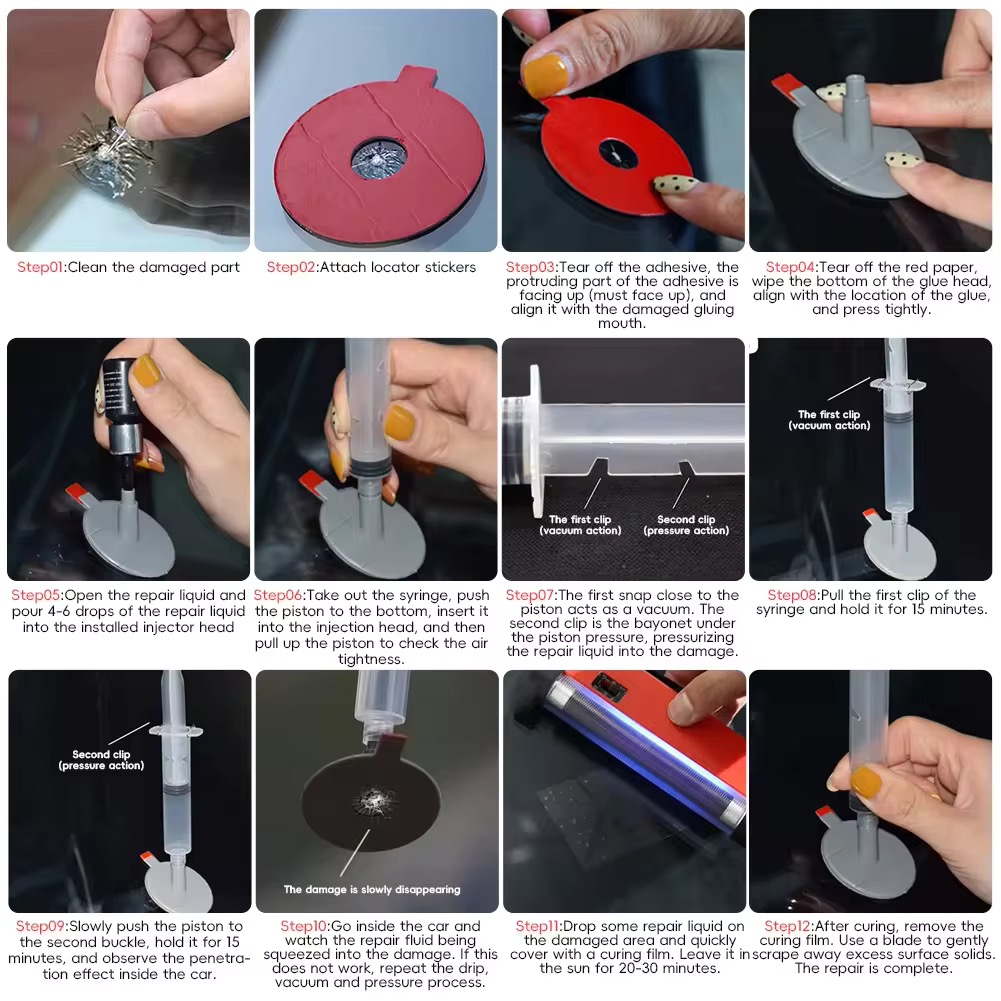 Step01:Clean the damaged part

Step02:Attach locator stickers

Step03:Tear off the adhesive, the protruding part of the adhesive is facing up (must face up), and align it with the damaged gluing mouth.

Step04:Tear off the red paper, wipe the bottom of the glue head, align with the location of the glue, and press tightly.

Step05:Open the repair liquid and pour 4-6 drops of the repair liquid into the installed injector head

Step06:Take out the syringe, push the piston to the bottom, insert it into the injection head, and then pull up the piston to check the air tightness.

The first clip (vacuum action)

Second clip (pressure action)

Step07:The first snap close to the piston acts as a vacuum. The second clip is the bayonet under the piston pressure, pressurizing the repair liquid into the damage.

The first clip (vacuum action)

Step08:Pull the first clip of the syringe and hold it for 15 minutes.

Second clip (pressure action)

Step09:Slowly push the piston to the second buckle, hold it for 15 minutes, and observe the penetration effect inside the car.

The damage is slowly disappearing

Step10:Go inside the car and watch the repair fluid being squeezed into the damage. If this does not work, repeat the drip, vacuum and pressure process.

Step11:Drop some repair liquid on the damaged area and quickly cover with a curing film. Leave it in the sun for 20-30 minutes.

Step12:After curing, remove the curing film. Use a blade to gently scrape away excess surface solids. The repair is complete.