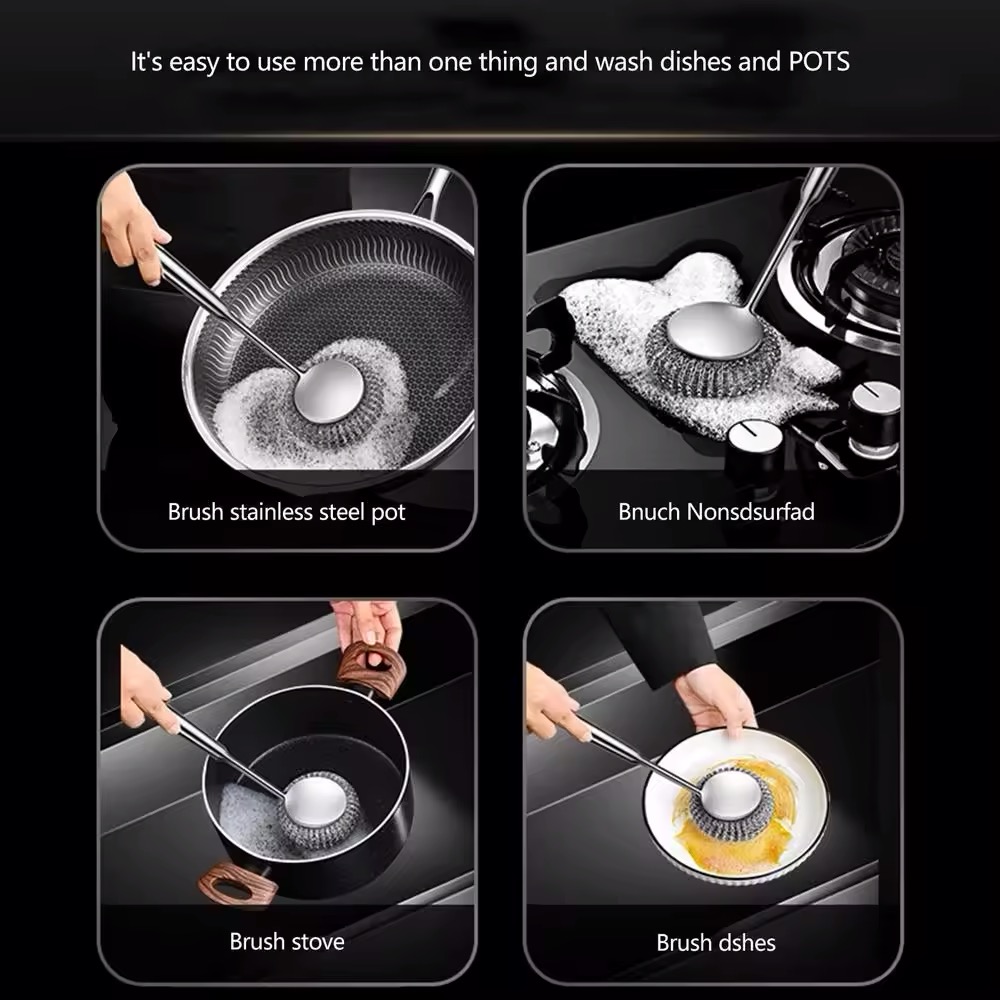 It's easy to use more than one thing and wash dishes and POTS

Brush stainless steel pot

Bnuch Nonsdsurfad

Brush stove

Brush dshes