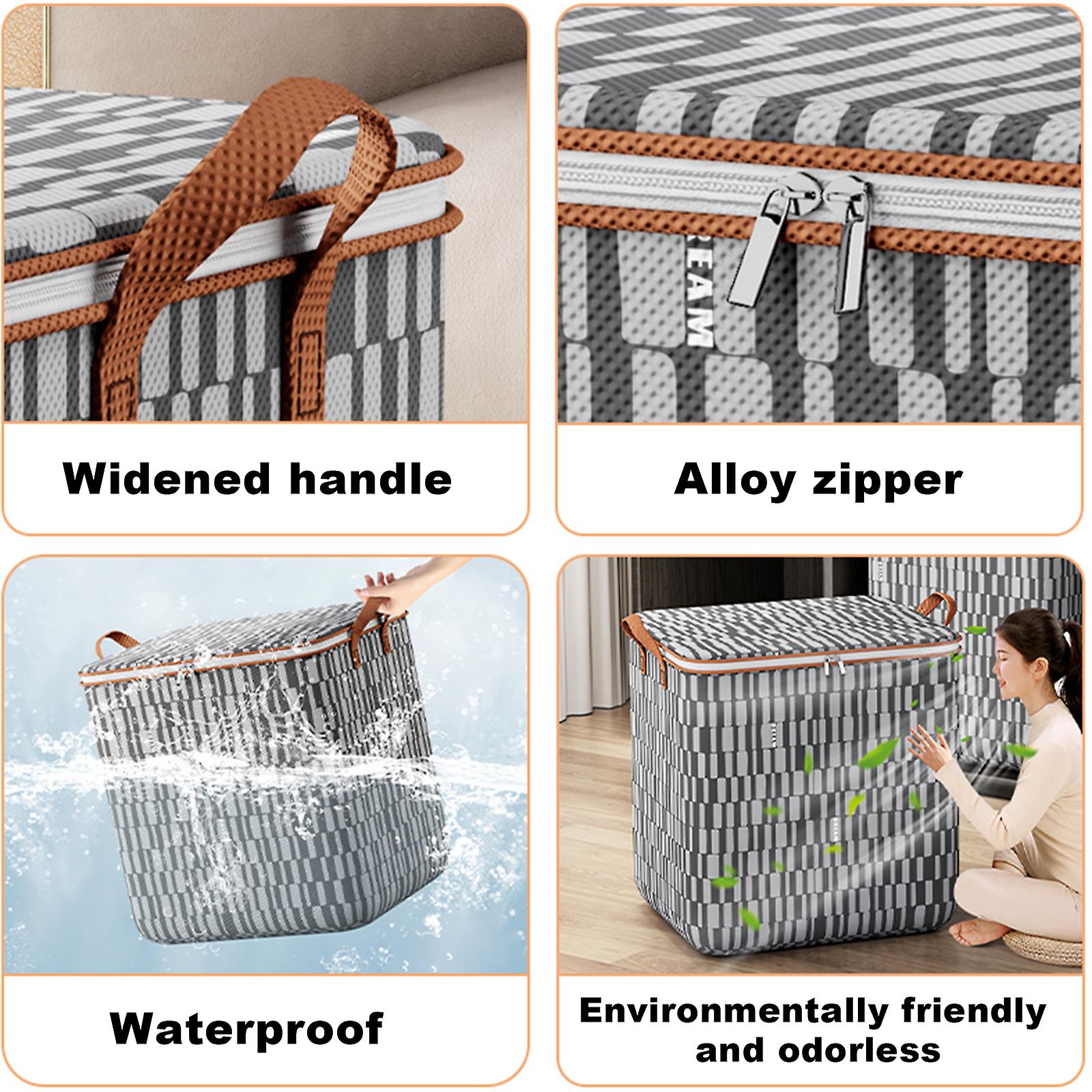 REAM

Widened handle

Alloy zipper

Waterproof

Environmentally friendly and odorless