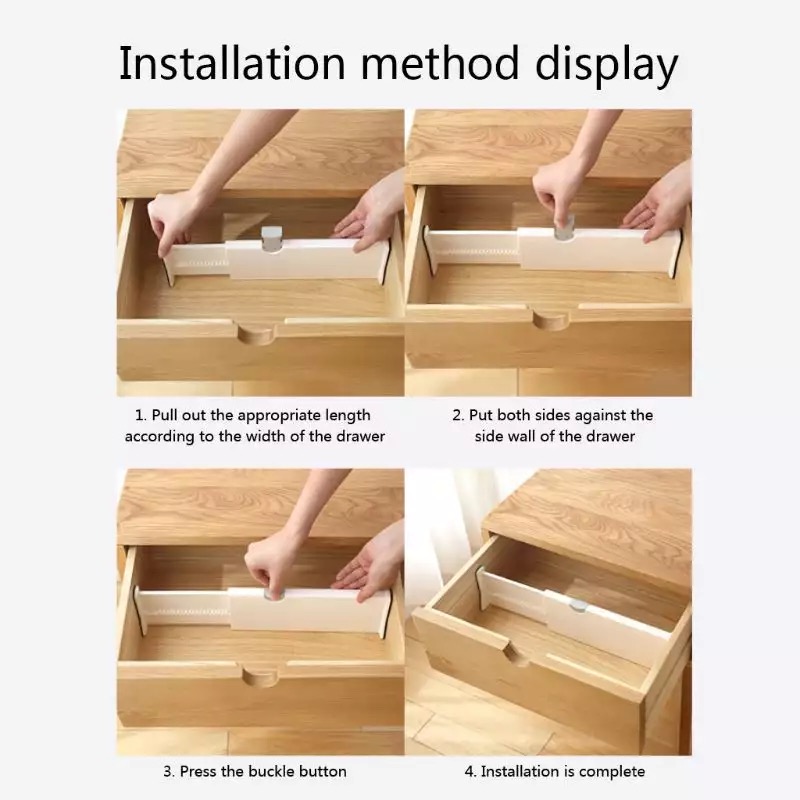 Installation method display

1. Pull out the appropriate length according to the width of the drawer

2. Put both sides against the side wall of the drawer

3. Press the buckle button

4. Installation is complete