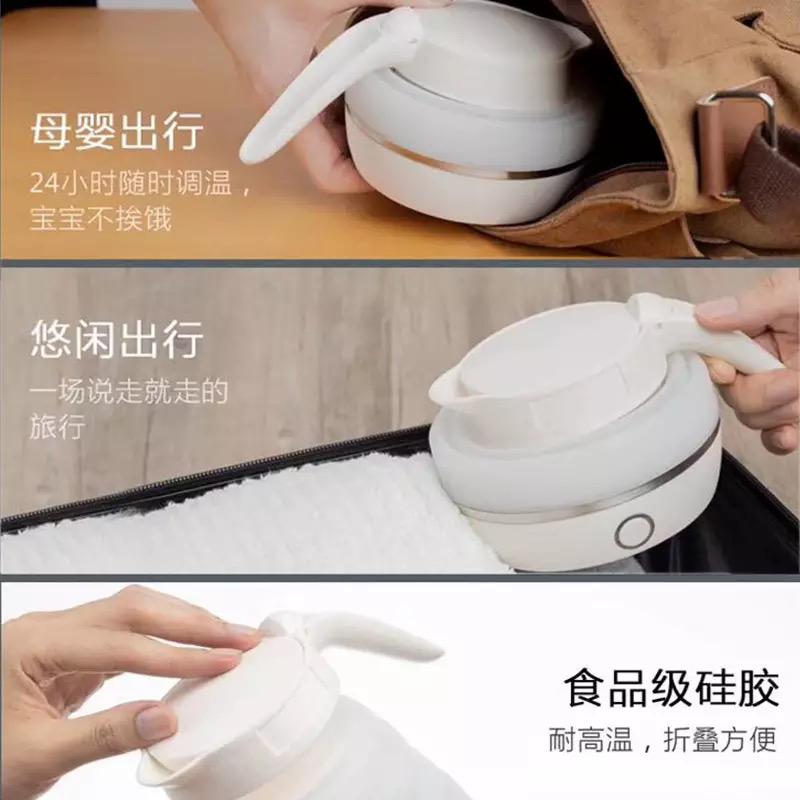 母婴出行
24小时随时调温，宝宝不挨饿

悠闲出行
一场说走就走的旅行

食品级硅胶
耐高温，折叠方便