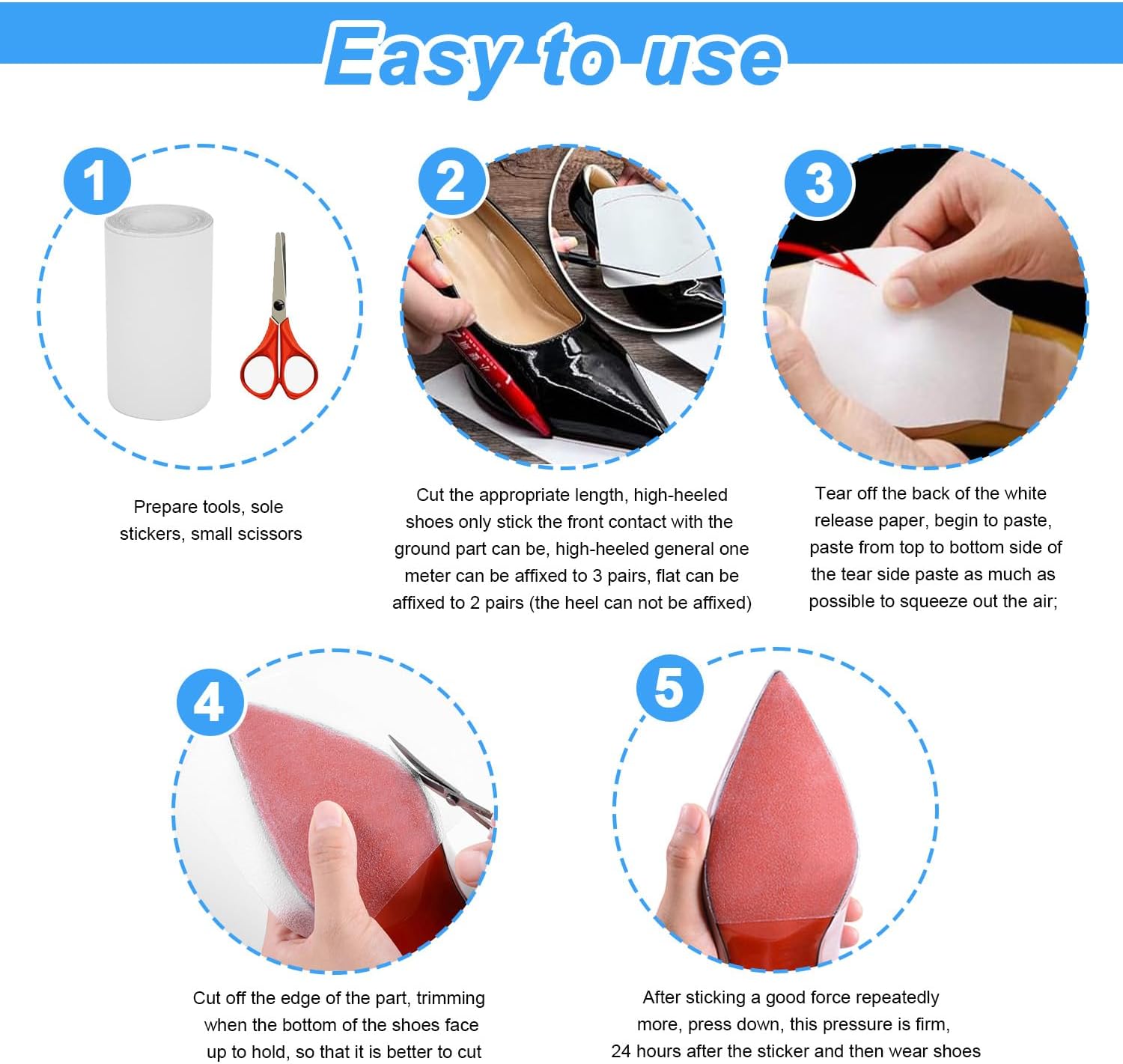 Easy to use

1

Prepare tools, sole stickers, small scissors

2

Cut the appropriate length, high-heeled shoes only stick the front contact with the ground part can be, high-heeled general one meter can be affixed to 3 pairs, flat can be affixed to 2 pairs (the heel can not be affixed)

3

Tear off the back of the white release paper, begin to paste, paste from top to bottom side of the tear side paste as much as possible to squeeze out the air;

4

Cut off the edge of the part, trimming when the bottom of the shoes face up to hold, so that it is better to cut

5

After sticking a good force repeatedly more, press down, this pressure is firm, 24 hours after the sticker and then wear shoes