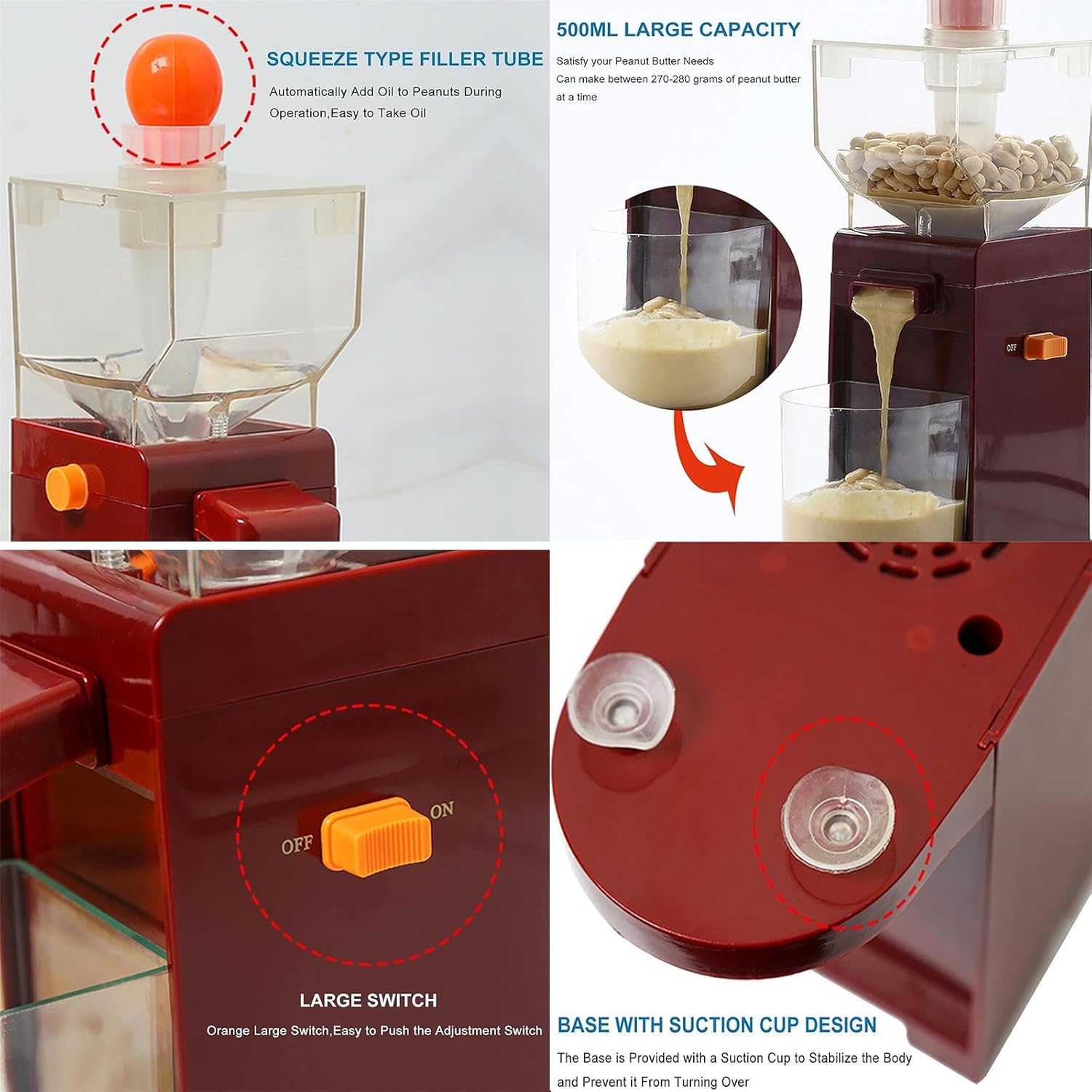 SQUEEZE TYPE FILLER TUBE

Automatically Add Oil to Peanuts During Operation,Easy to Take Oil

500ML LARGE CAPACITY

Satisfy your Peanut Butter Needs
Can make between 270-280 grams of peanut butter at a time

OFF

OFF ON

LARGE SWITCH

Orange Large Switch,Easy to Push the Adjustment Switch

BASE WITH SUCTION CUP DESIGN

The Base is Provided with a Suction Cup to Stabilize the Body and Prevent it From Turning Over