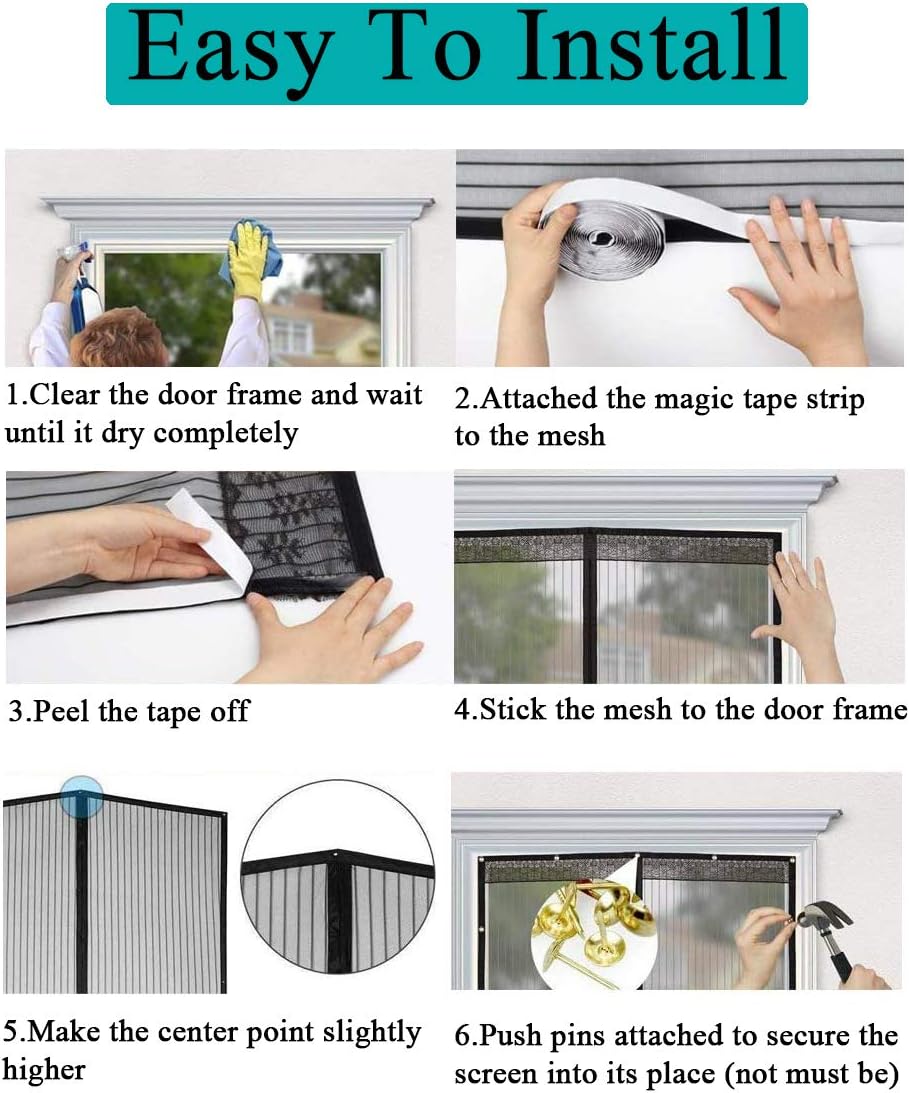 Easy To Install

1.Clear the door frame and wait until it dry completely

2.Attached the magic tape strip to the mesh

3.Peel the tape off

4.Stick the mesh to the door frame

5.Make the center point slightly higher

6.Push pins attached to secure the screen into its place (not must be)