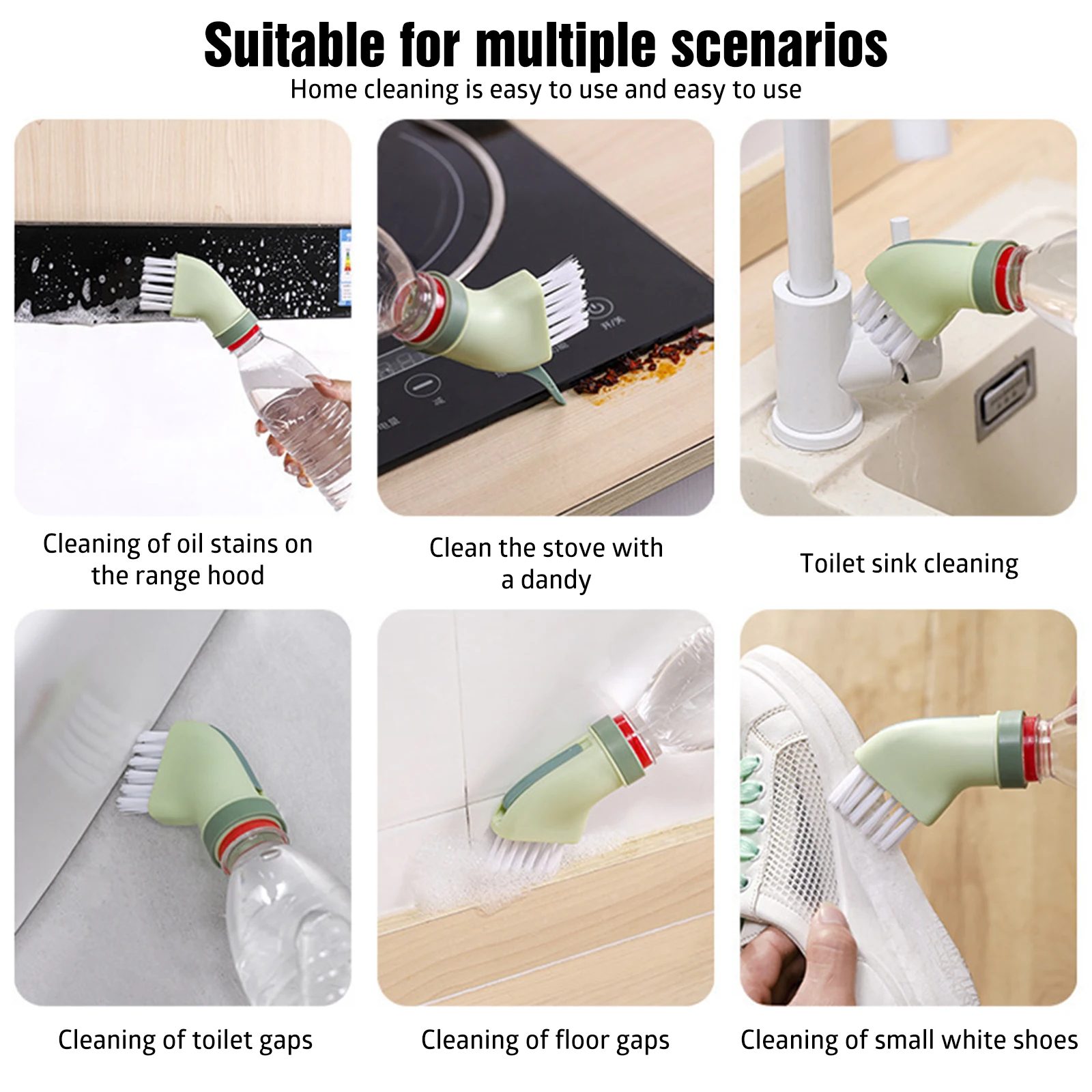 Suitable for multiple scenarios
Home cleaning is easy to use and easy to use

Cleaning of oil stains on the range hood

Clean the stove with a dandy

Toilet sink cleaning

Cleaning of toilet gaps

Cleaning of floor gaps

Cleaning of small white shoes