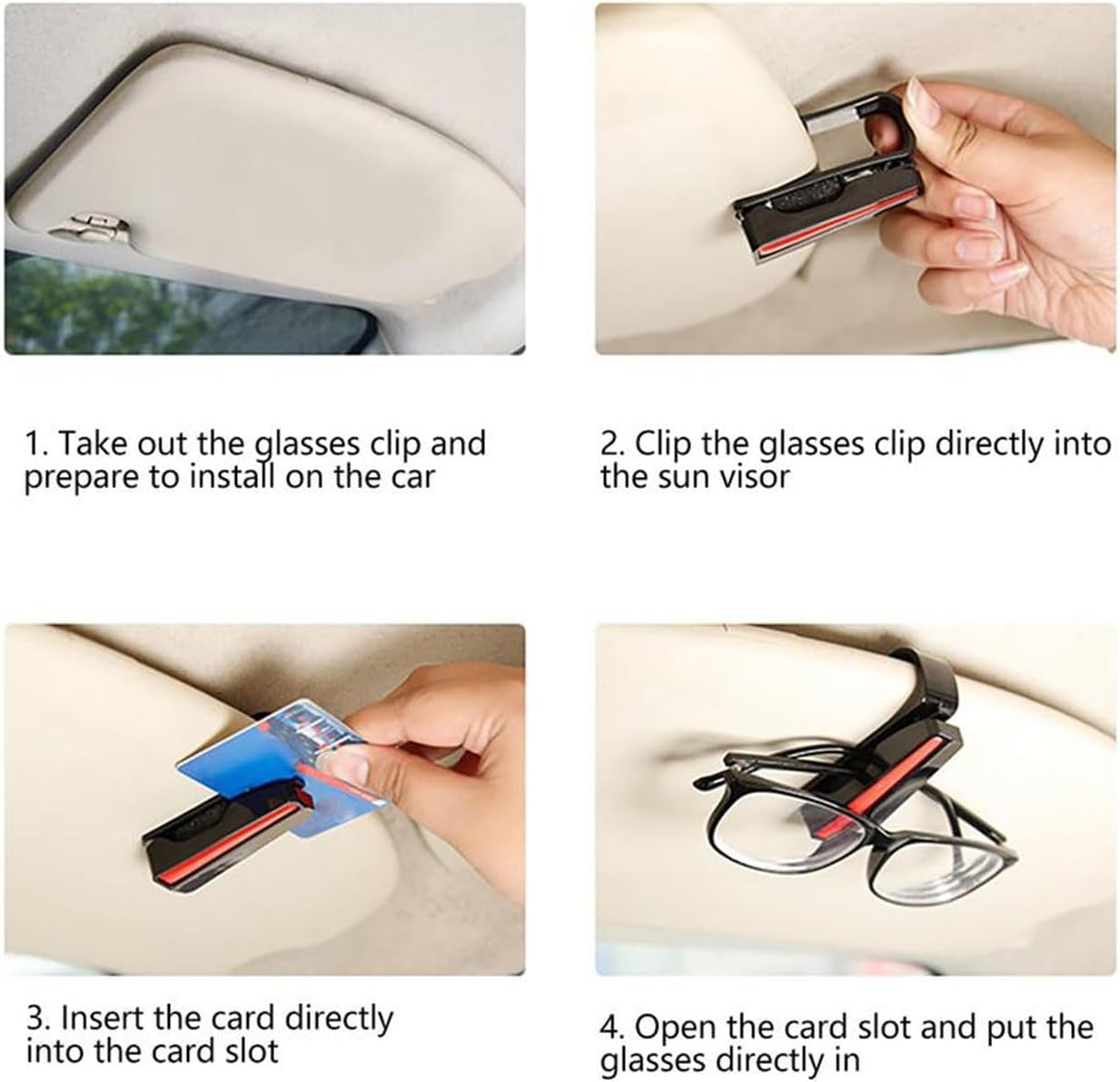 1. Take out the glasses clip and prepare to install on the car

2. Clip the glasses clip directly into the sun visor

3. Insert the card directly into the card slot

4. Open the card slot and put the glasses directly in