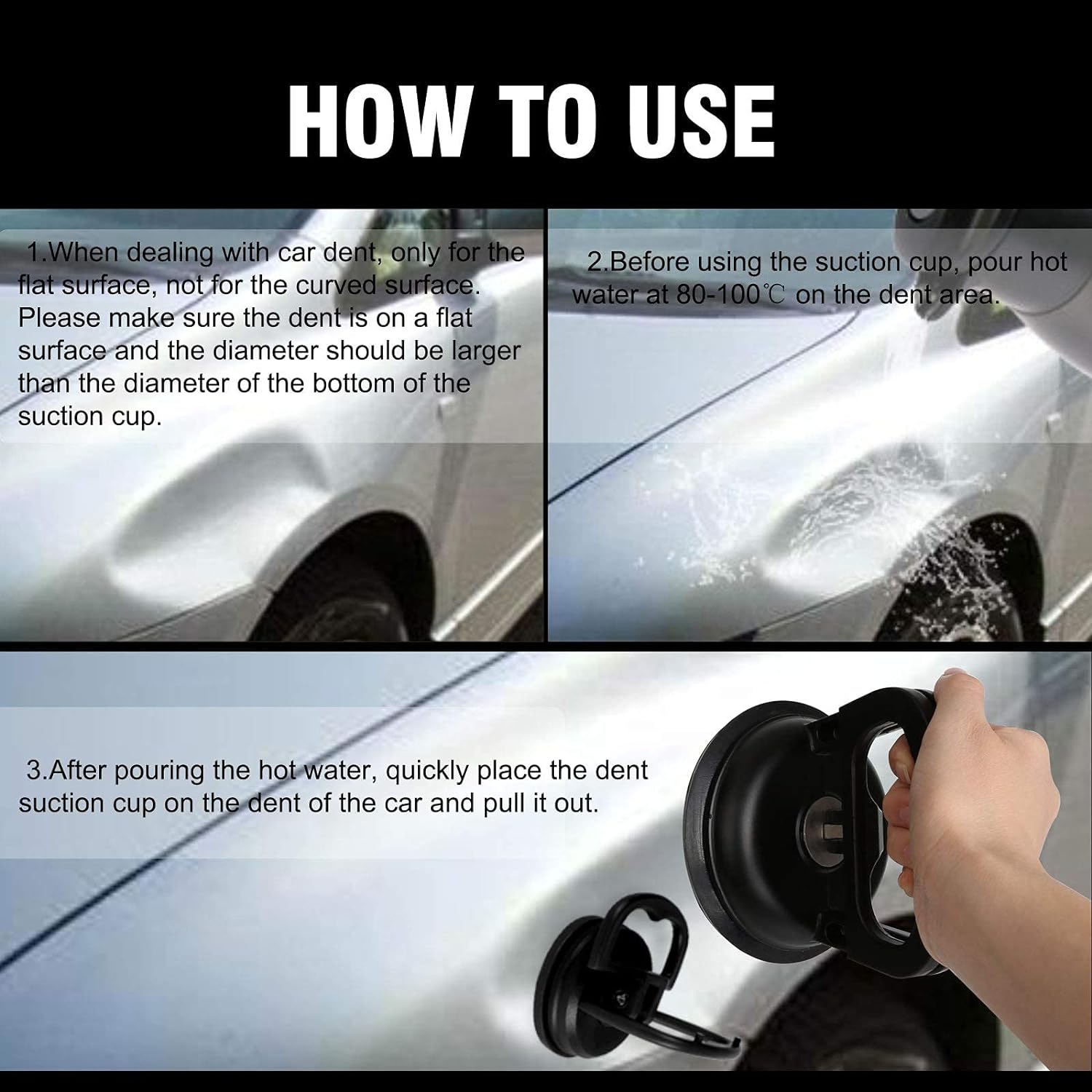 HOW TO USE

1.When dealing with car dent, only for the flat surface, not for the curved surface. Please make sure the dent is on a flat surface and the diameter should be larger than the diameter of the bottom of the suction cup.

2.Before using the suction cup, pour hot water at 80-100℃ on the dent area.

3.After pouring the hot water, quickly place the dent suction cup on the dent of the car and pull it out.