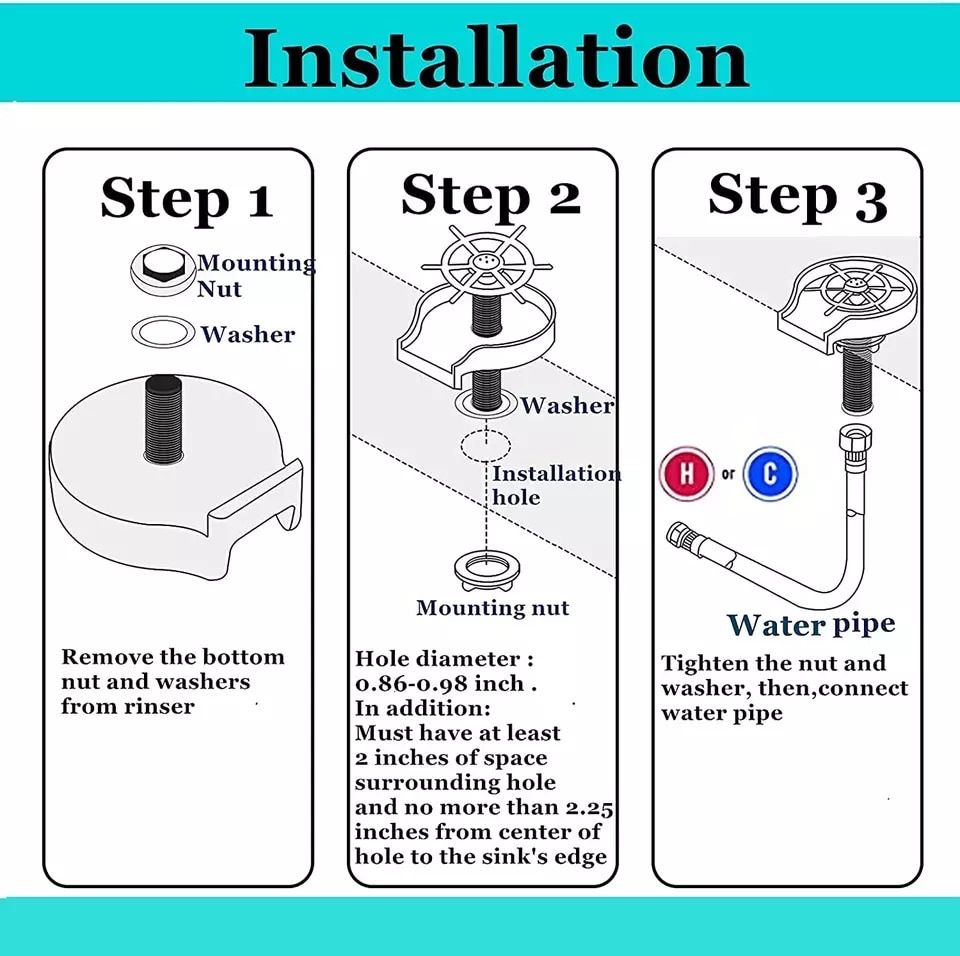 Installation

Step 1

Mounting Nut

Washer

Remove the bottom nut and washers from rinser

Step 2

Washer

Installation hole

Mounting nut

Hole diameter : 0.86-0.98 inch . In addition: Must have at least 2 inches of space surrounding hole and no more than 2.25 inches from center of hole to the sink's edge

Step 3

H or C

Water pipe

Tighten the nut and washer, then,connect water pipe