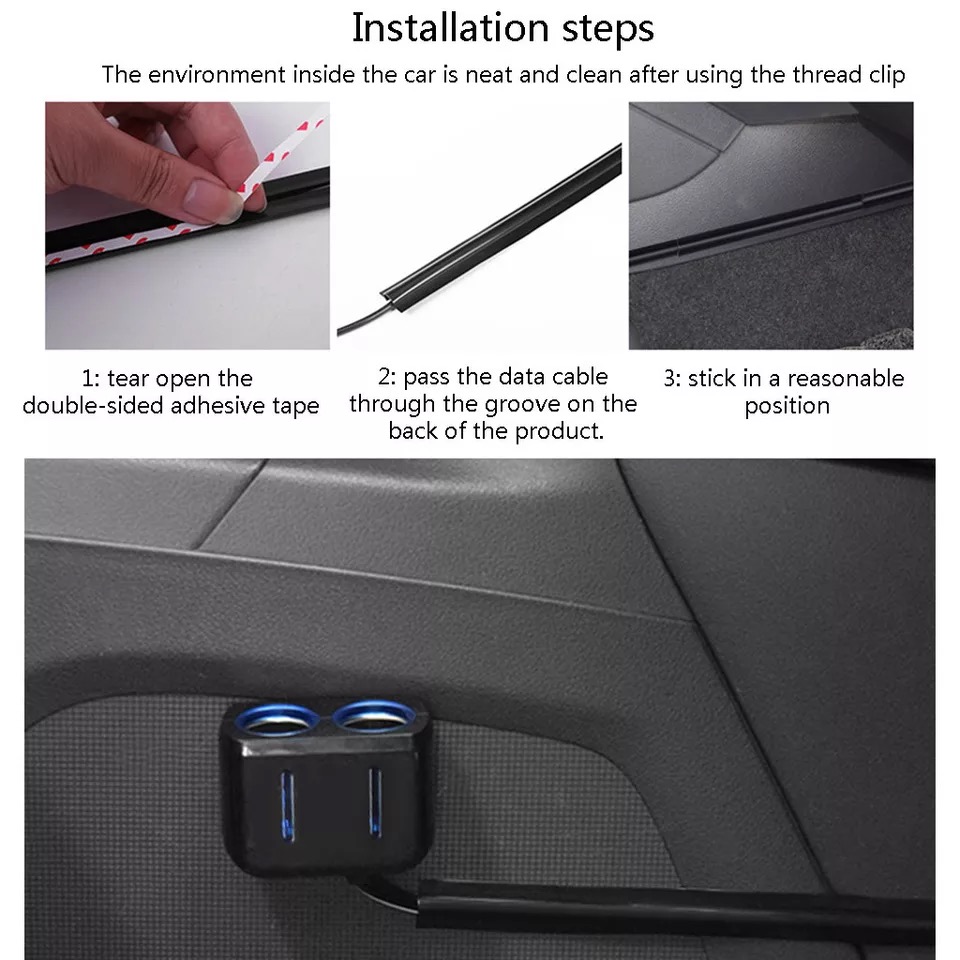 Installation steps

The environment inside the car is neat and clean after using the thread clip

1: tear open the double-sided adhesive tape

2: pass the data cable through the groove on the back of the product.

3: stick in a reasonable position