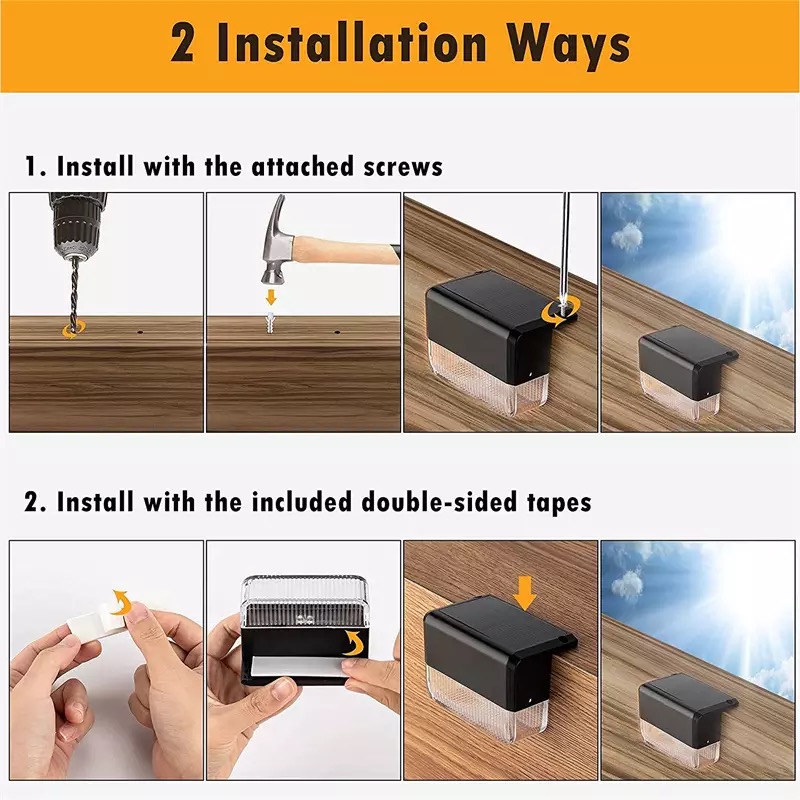 2 Installation Ways

1. Install with the attached screws

2. Install with the included double-sided tapes