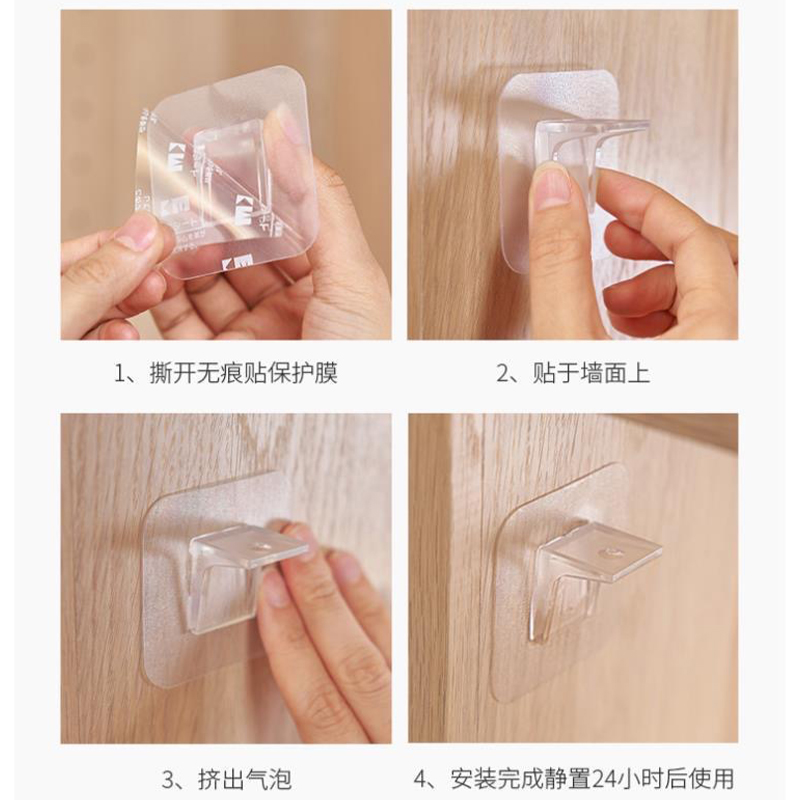 1、撕开无痕贴保护膜

2、贴于墙面上

3、挤出气泡

4、安装完成静置24小时后使用