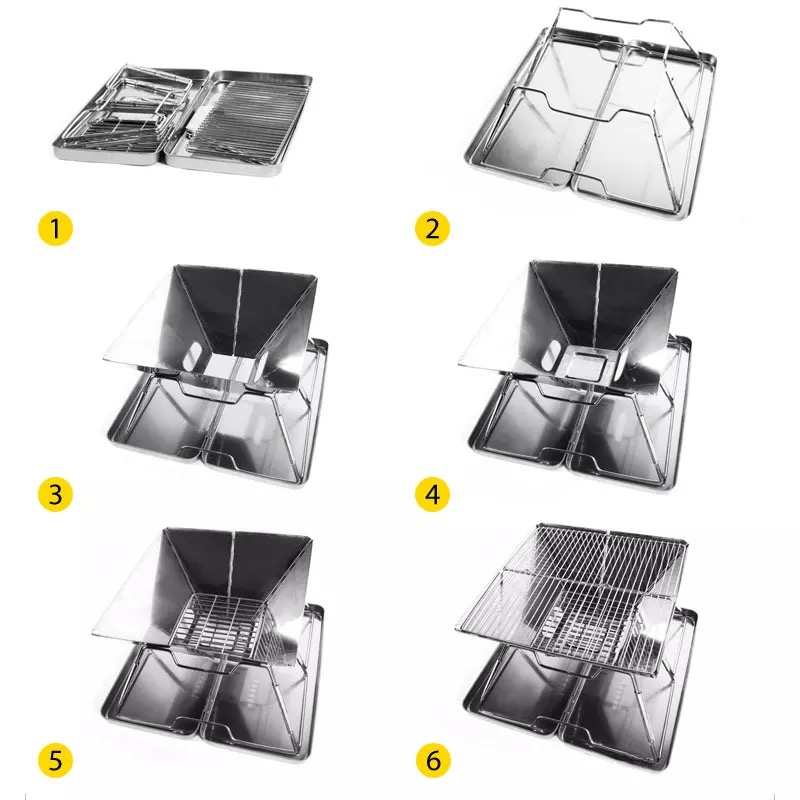 1
2
3
4
5
6