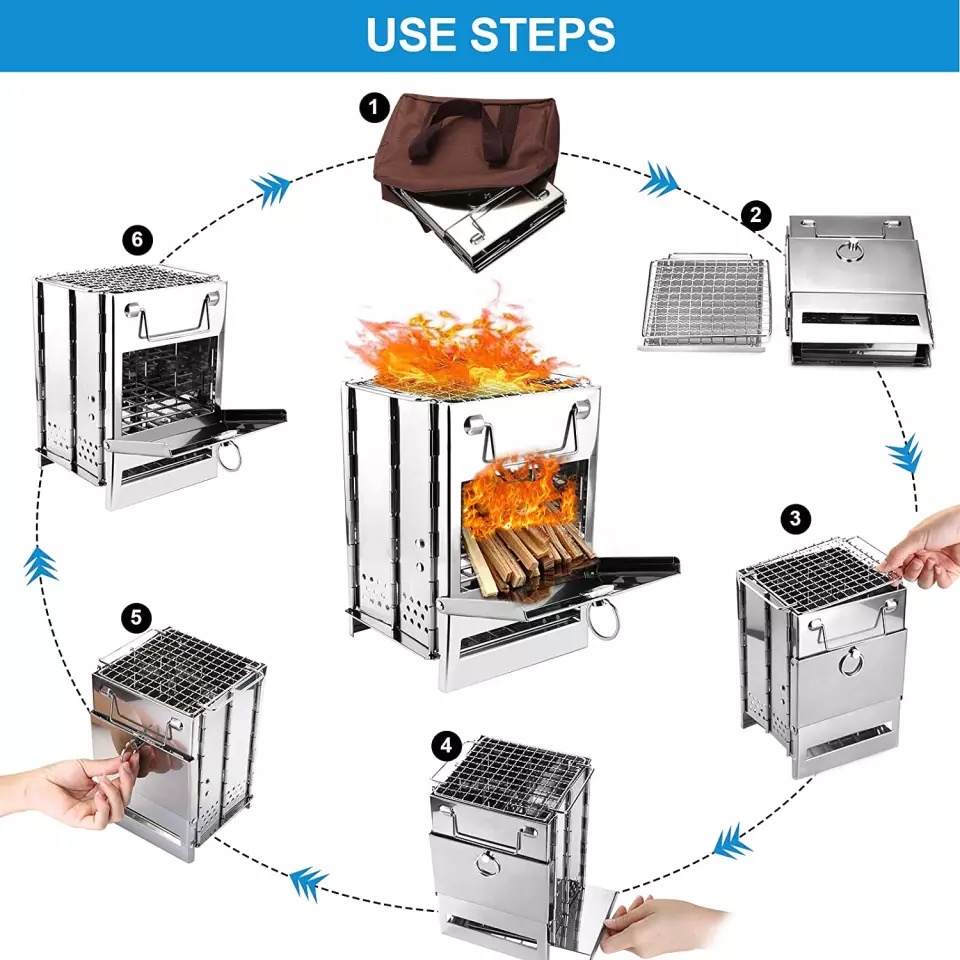 USE STEPS

1

2

3

4

5

6