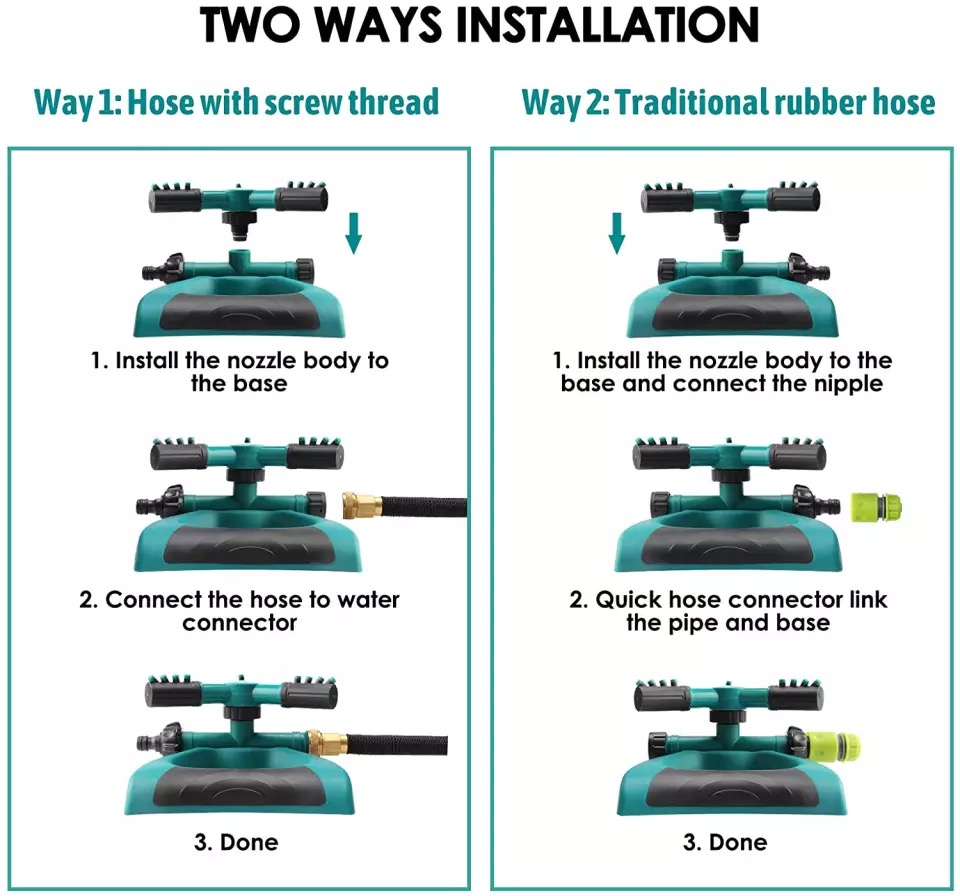 TWO WAYS INSTALLATION

Way 1: Hose with screw thread

1. Install the nozzle body to the base

2. Connect the hose to water connector

3. Done

Way 2: Traditional rubber hose

1. Install the nozzle body to the base and connect the nipple

2. Quick hose connector link the pipe and base

3. Done