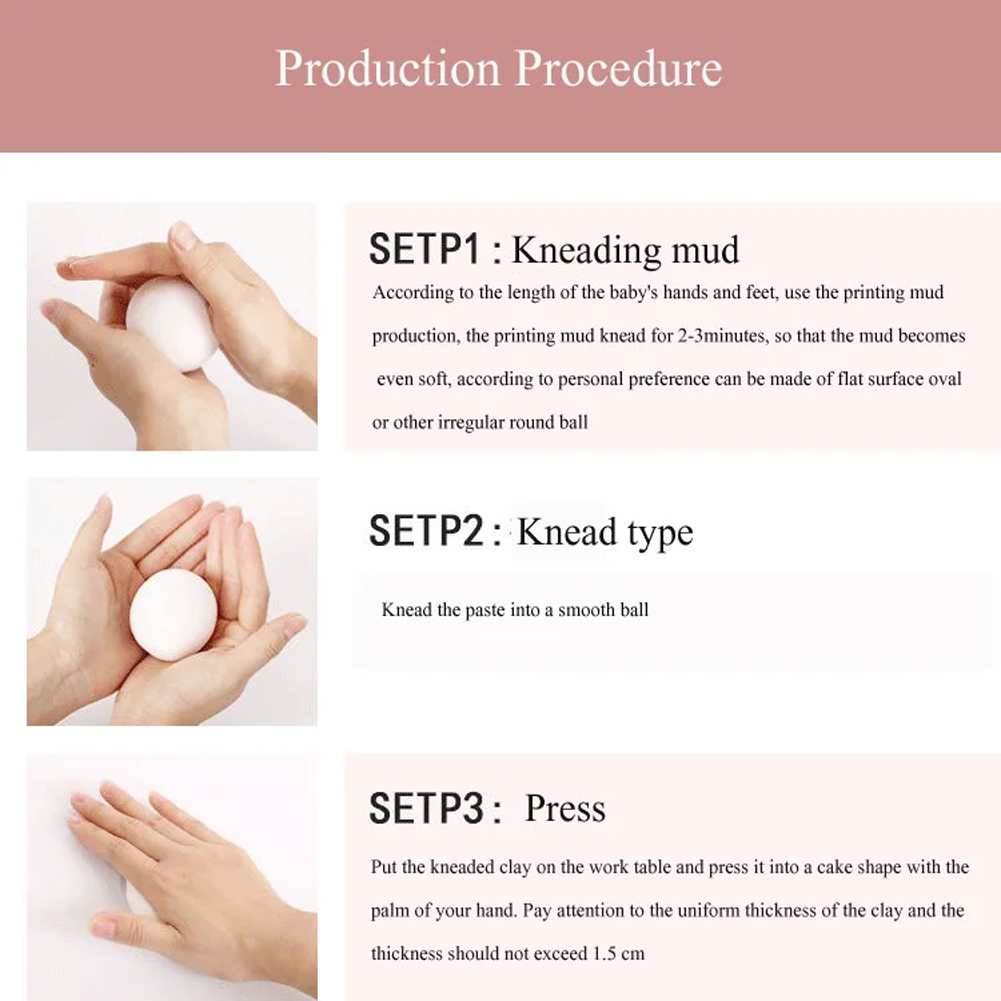 Production Procedure

SETP1 : Kneading mud

According to the length of the baby's hands and feet, use the printing mud production, the printing mud knead for 2-3minutes, so that the mud becomes even soft, according to personal preference can be made of flat surface oval or other irregular round ball

SETP2 : Knead type

Knead the paste into a smooth ball

SETP3 : Press

Put the kneaded clay on the work table and press it into a cake shape with the palm of your hand. Pay attention to the uniform thickness of the clay and the thickness should not exceed 1.5 cm