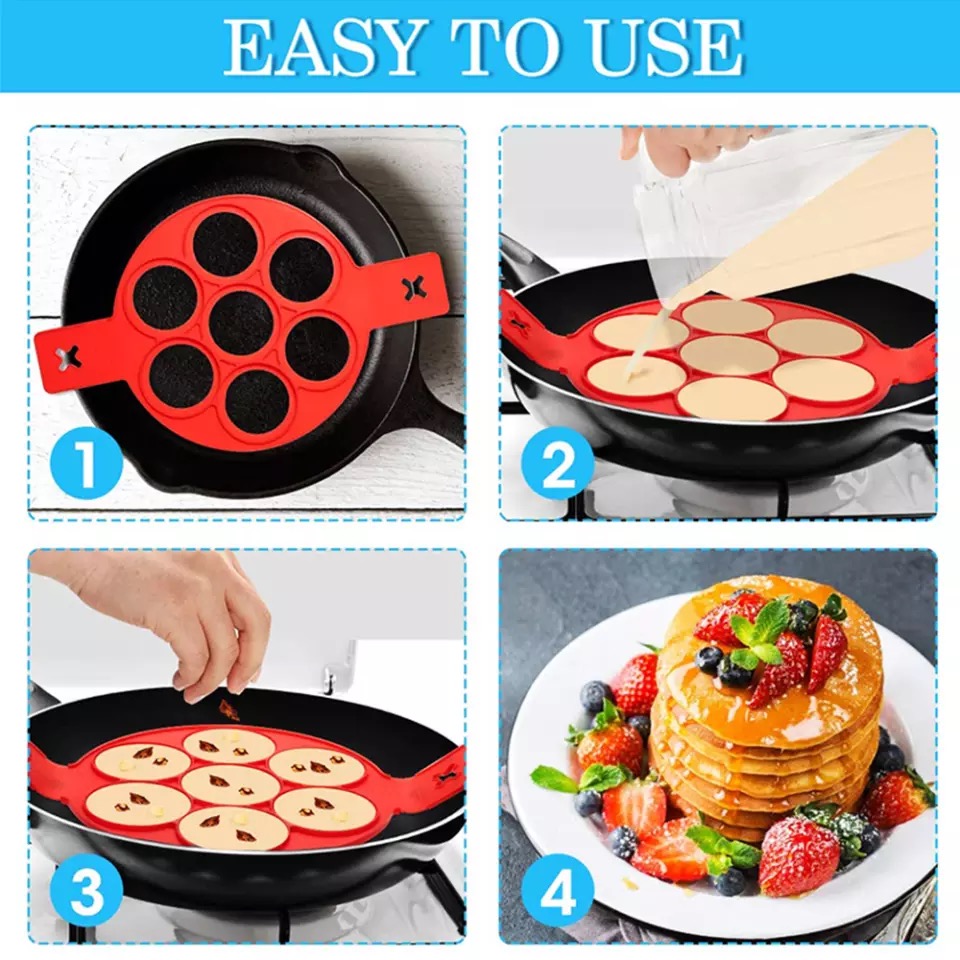 EASY TO USE

1

2

3

4