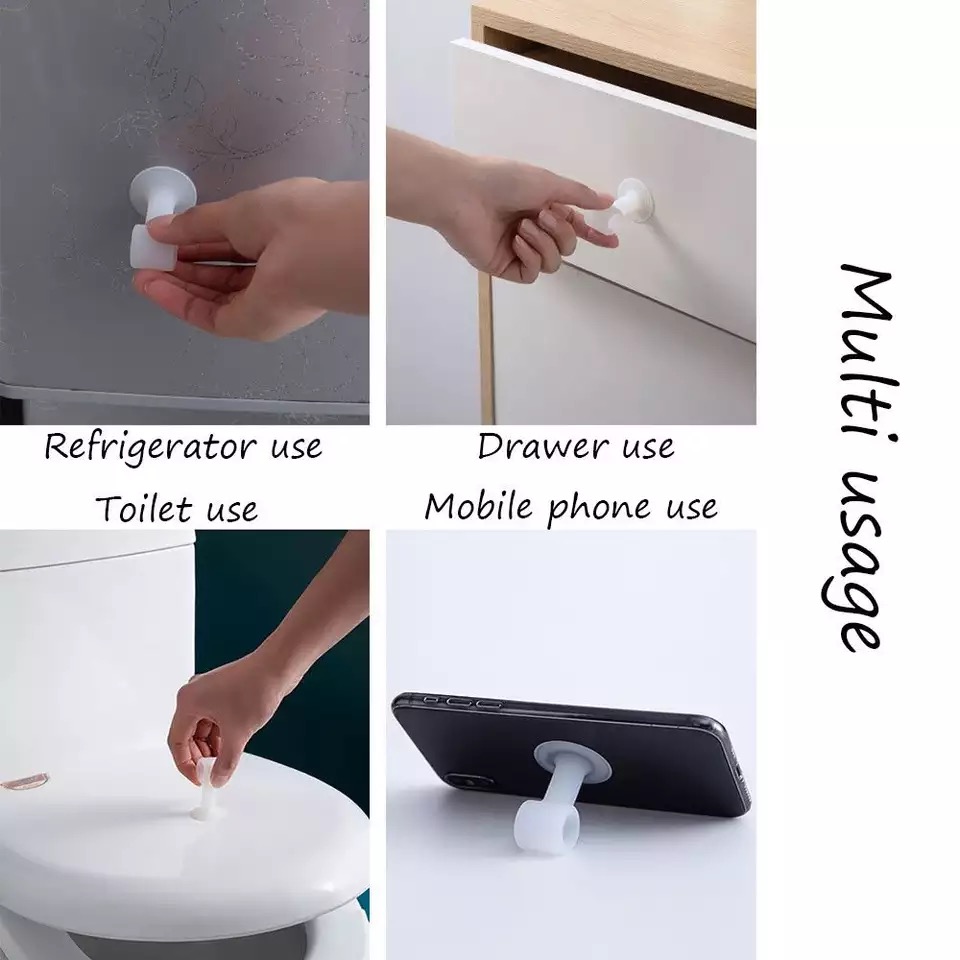 Refrigerator use

Drawer use

Toilet use

Mobile phone use

Multi usage