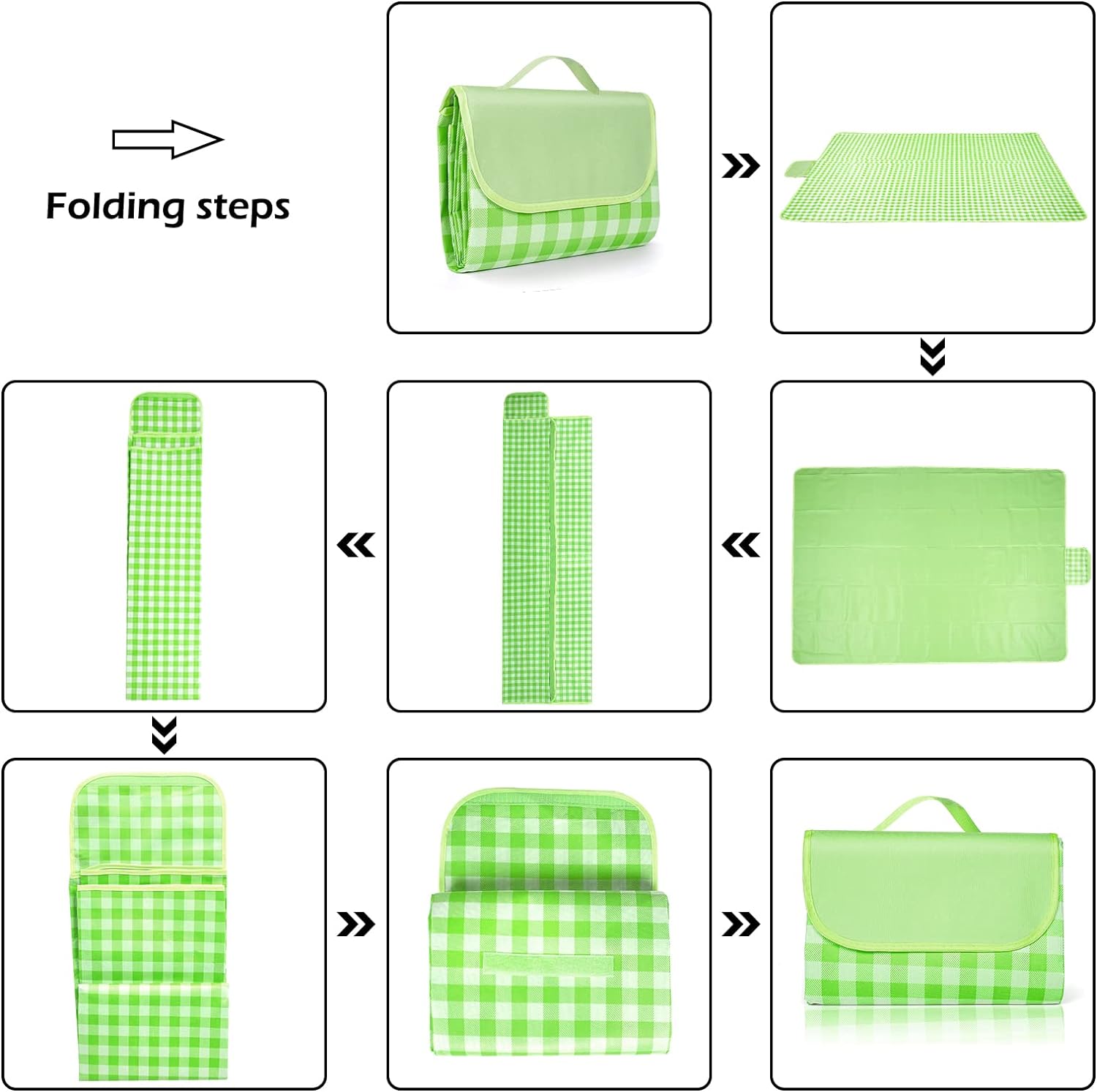 Folding steps