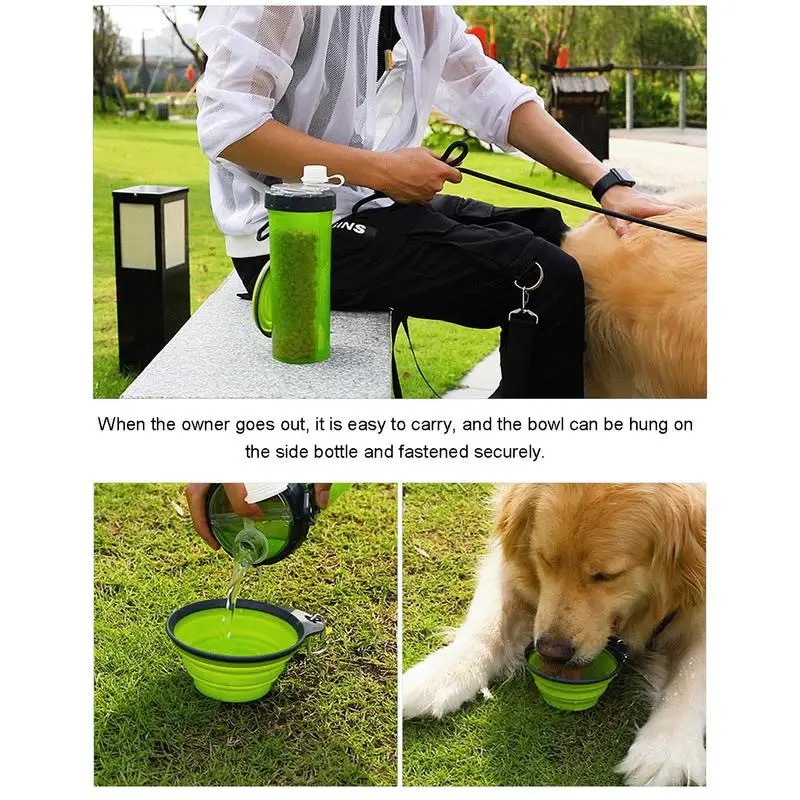 INS

When the owner goes out, it is easy to carry, and the bowl can be hung on the side bottle and fastened securely.