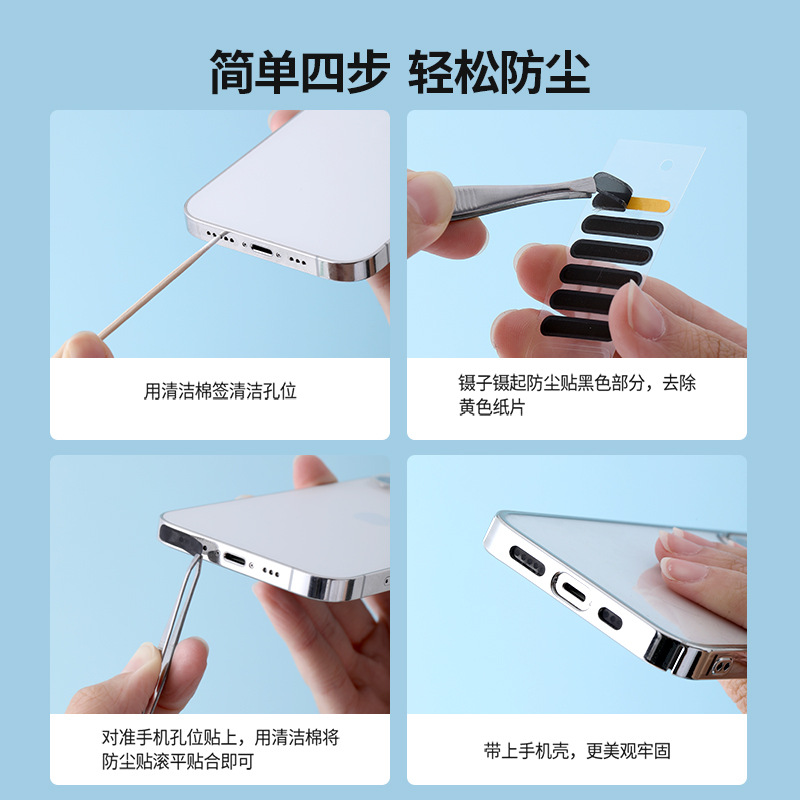 简单四步 轻松防尘

用清洁棉签清洁孔位

镊子镊起防尘贴黑色部分，去除黄色纸片

对准手机孔位贴上，用清洁棉将防尘贴滚平贴合即可

带上手机壳，更美观牢固