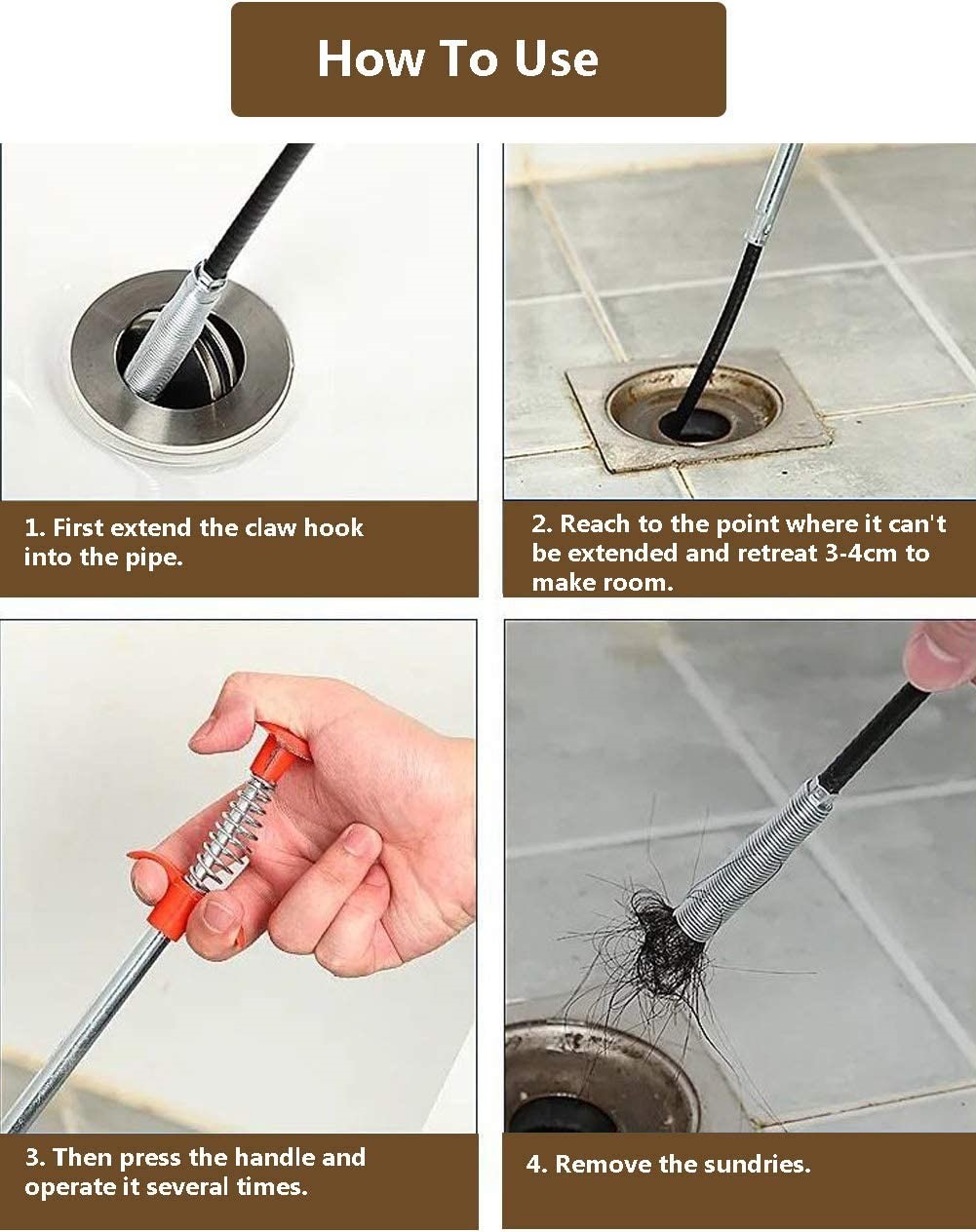 How To Use

1. First extend the claw hook into the pipe.

2. Reach to the point where it can't be extended and retreat 3-4cm to make room.

3. Then press the handle and operate it several times.

4. Remove the sundries.