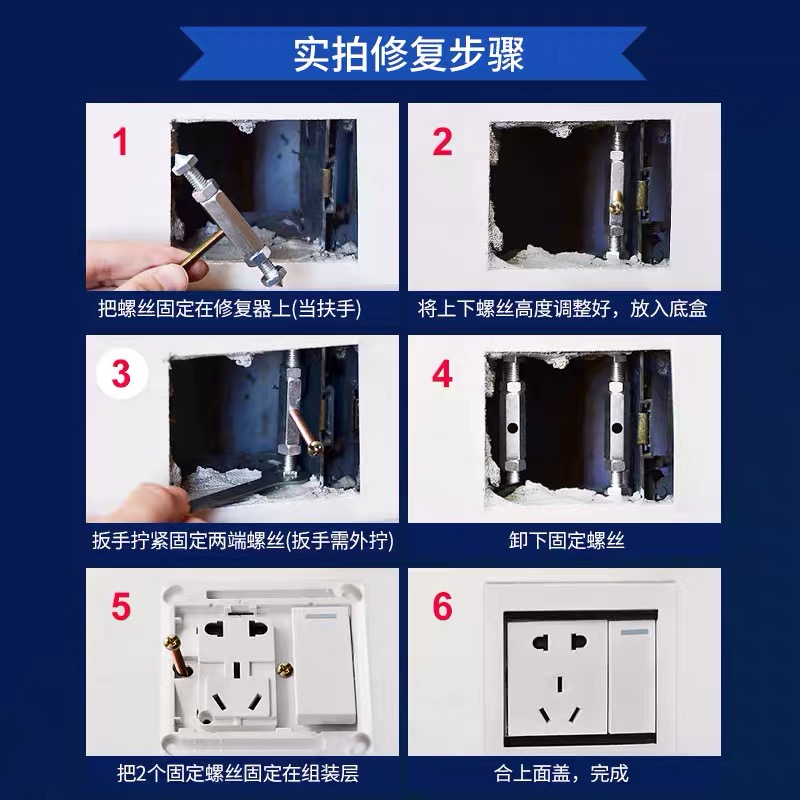 实拍修复步骤

1
把螺丝固定在修复器上(当扶手)

2
将上下螺丝高度调整好，放入底盒

3
扳手拧紧固定两端螺丝(扳手需外拧)

4
卸下固定螺丝

5
把2个固定螺丝固定在组装层

6
合上面盖，完成