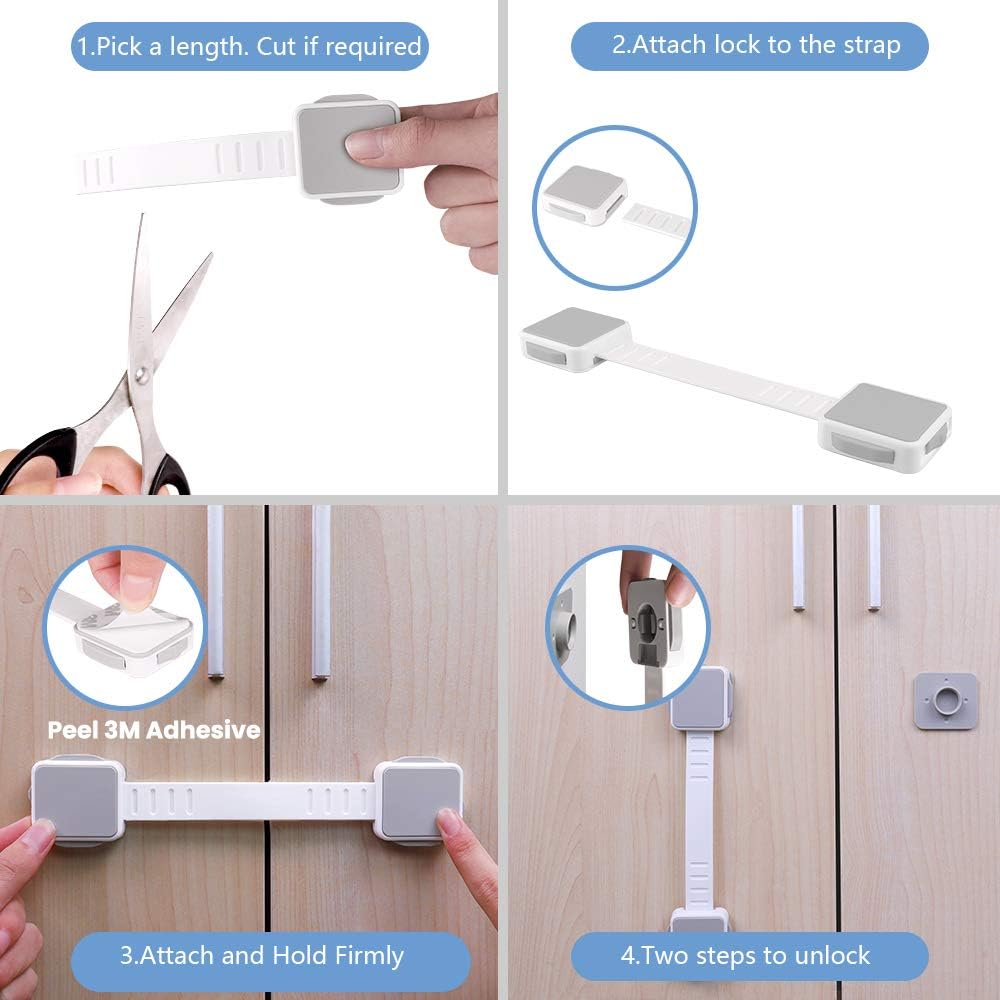 1.Pick a length. Cut if required

2.Attach lock to the strap

Peel 3M Adhesive

3.Attach and Hold Firmly

4.Two steps to unlock