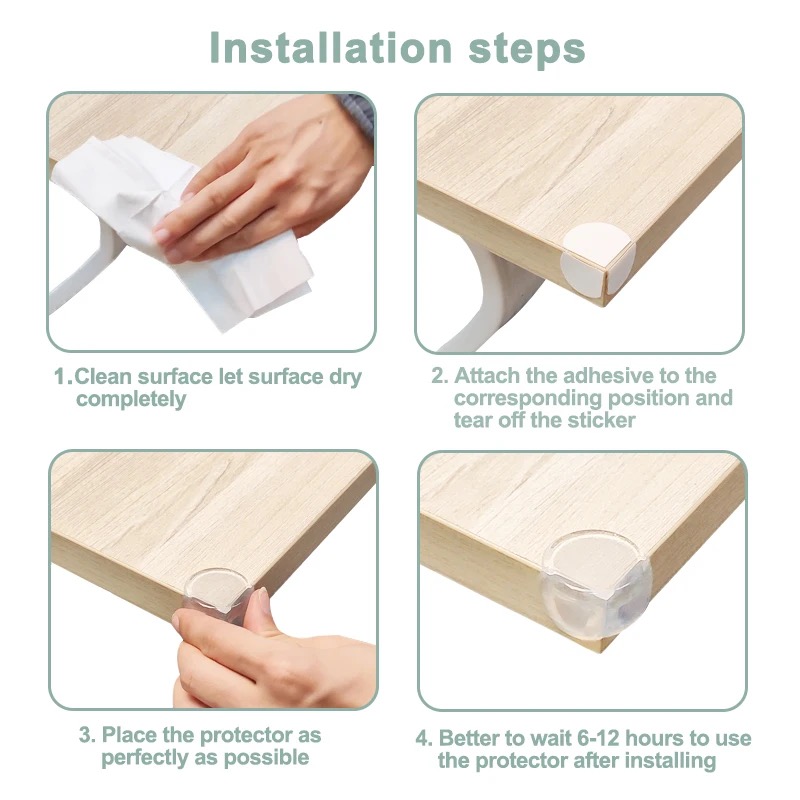 Installation steps

1.Clean surface let surface dry completely

2. Attach the adhesive to the corresponding position and tear off the sticker

3. Place the protector as perfectly as possible

4. Better to wait 6-12 hours to use the protector after installing