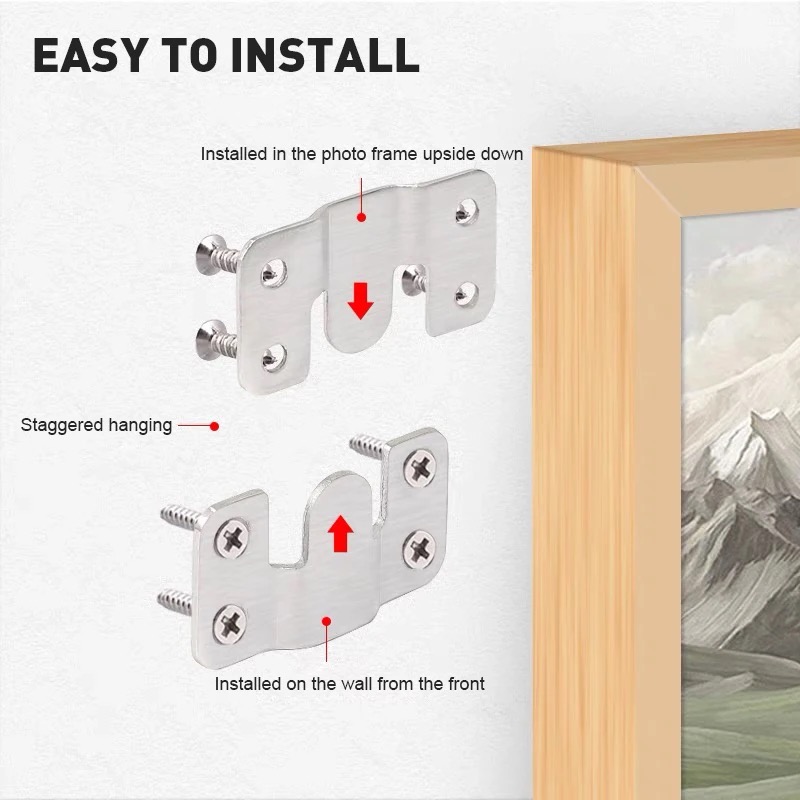 EASY TO INSTALL

Installed in the photo frame upside down

Staggered hanging

Installed on the wall from the front